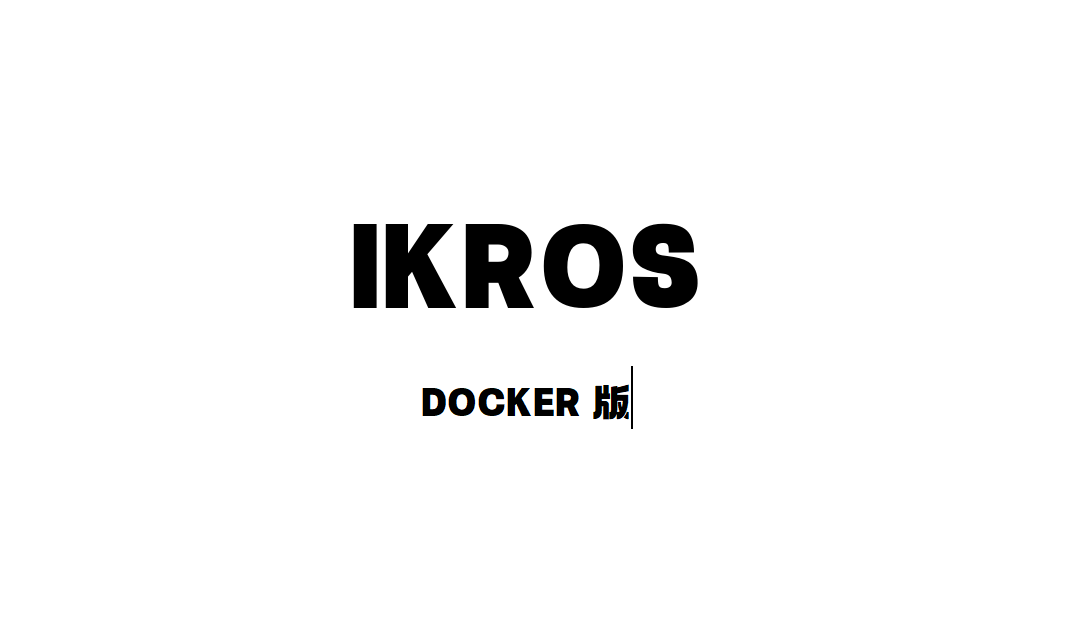 IKROS

DOCKER 版